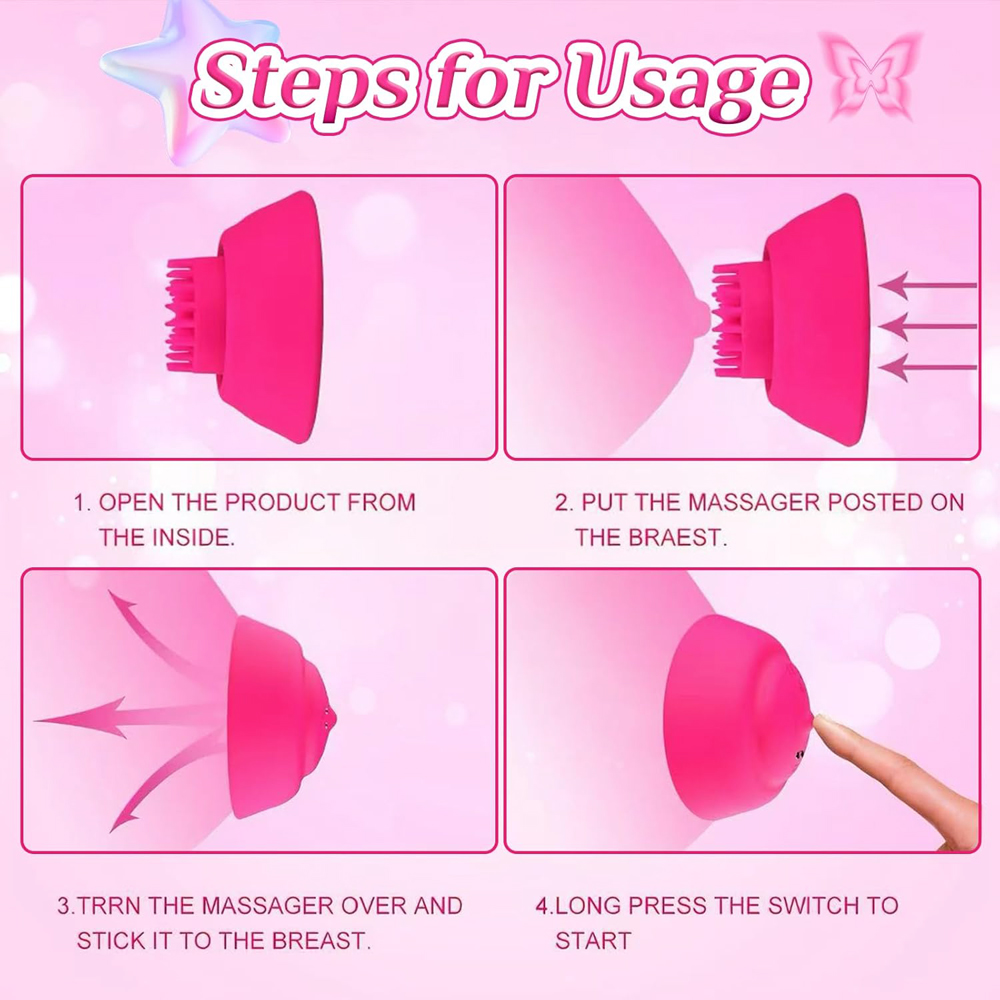 Steps for Usage

1. OPEN THE PRODUCT FROM THE INSIDE.

2. PUT THE MASSAGER POSTED ON THE BRAEST.

3.TRRN THE MASSAGER OVER AND STICK IT TO THE BREAST.

4.LONG PRESS THE SWITCH TO START