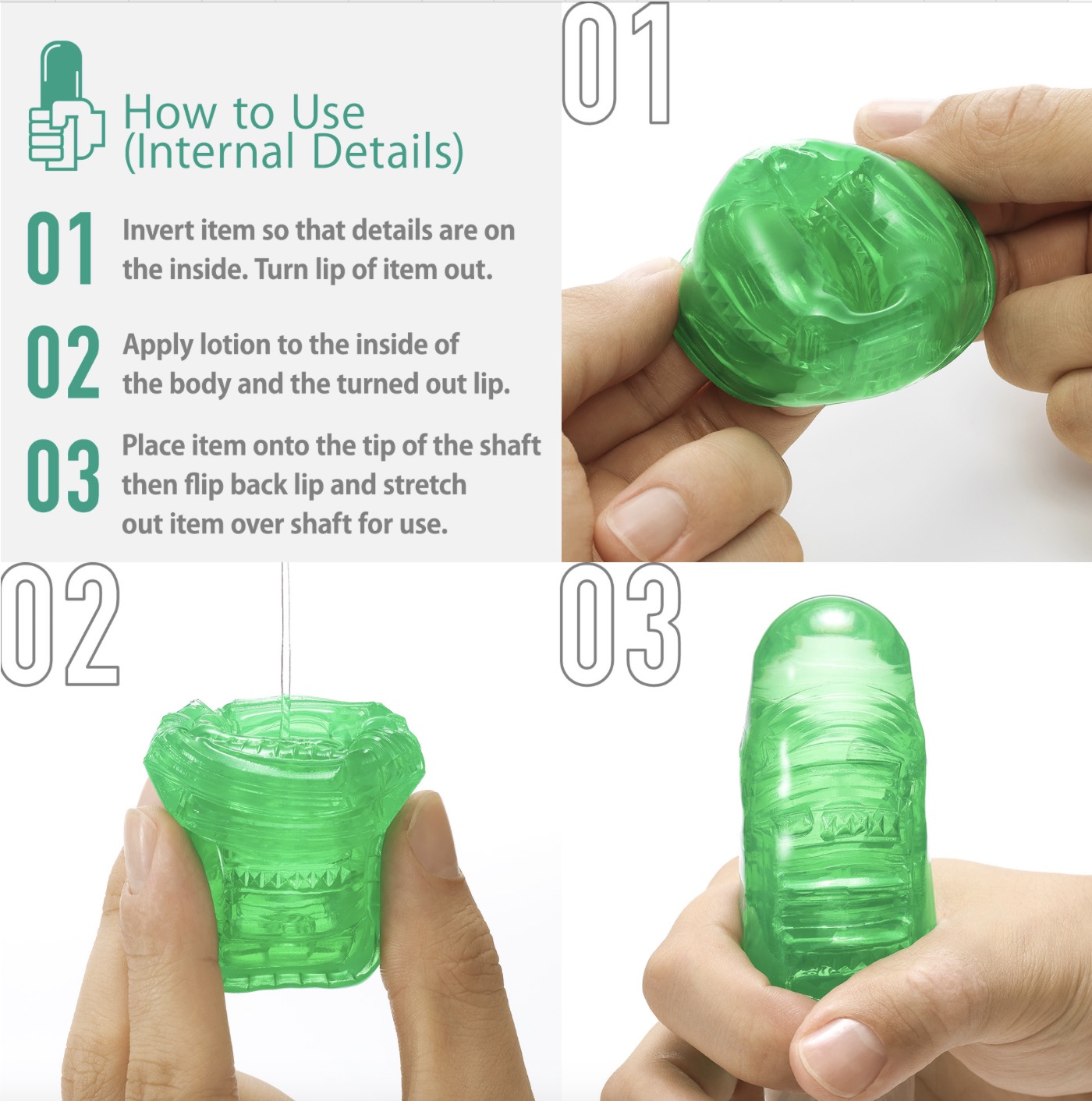 How to Use (Internal Details)

01 Invert item so that details are on the inside. Turn lip of item out.

02 Apply lotion to the inside of the body and the turned out lip.

03 Place item onto the tip of the shaft then flip back lip and stretch out item over shaft for use.

01

02

03