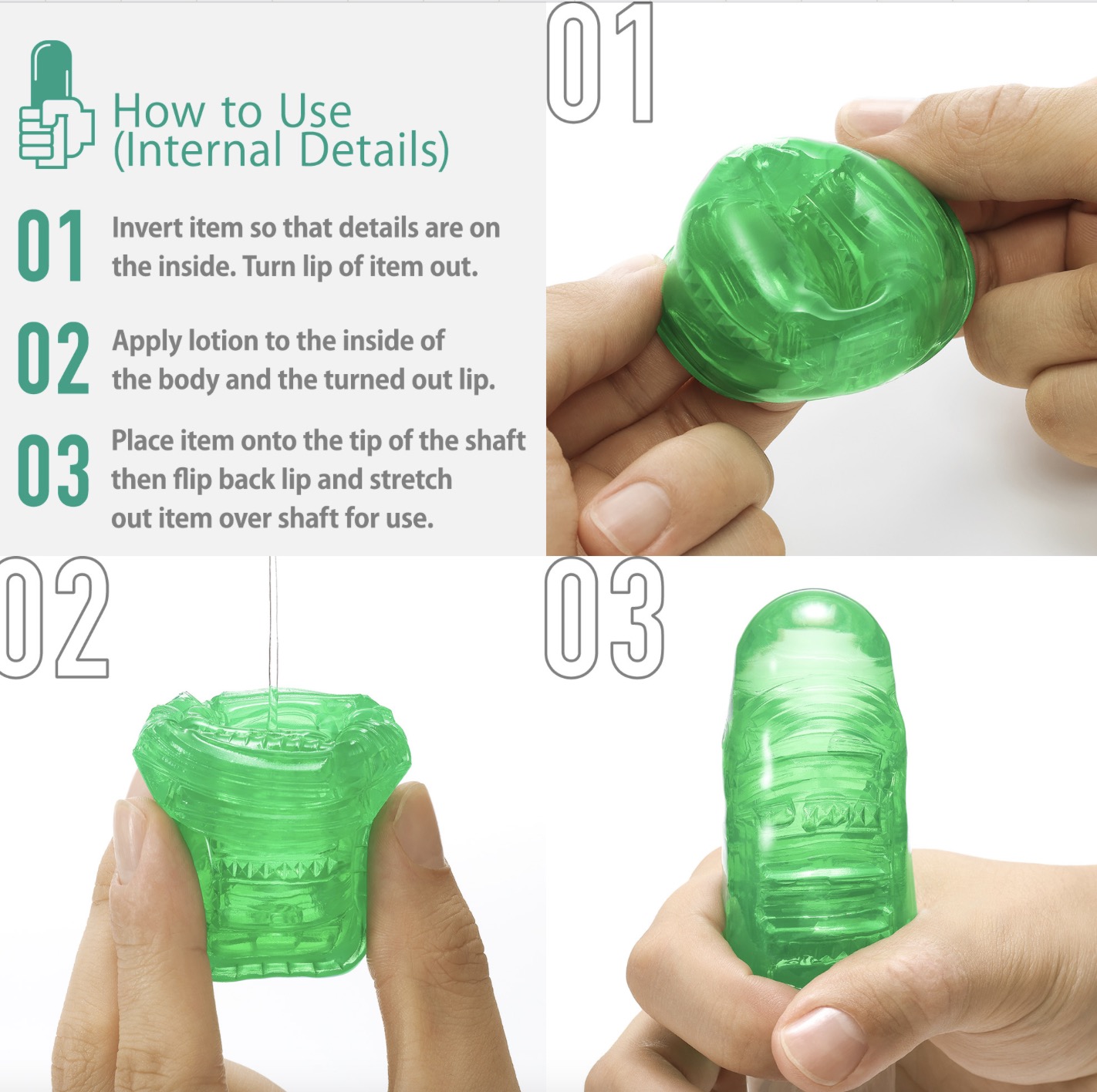 How to Use
(Internal Details)

01 Invert item so that details are on the inside. Turn lip of item out.

02 Apply lotion to the inside of the body and the turned out lip.

03 Place item onto the tip of the shaft then flip back lip and stretch out item over shaft for use.

01

02

03