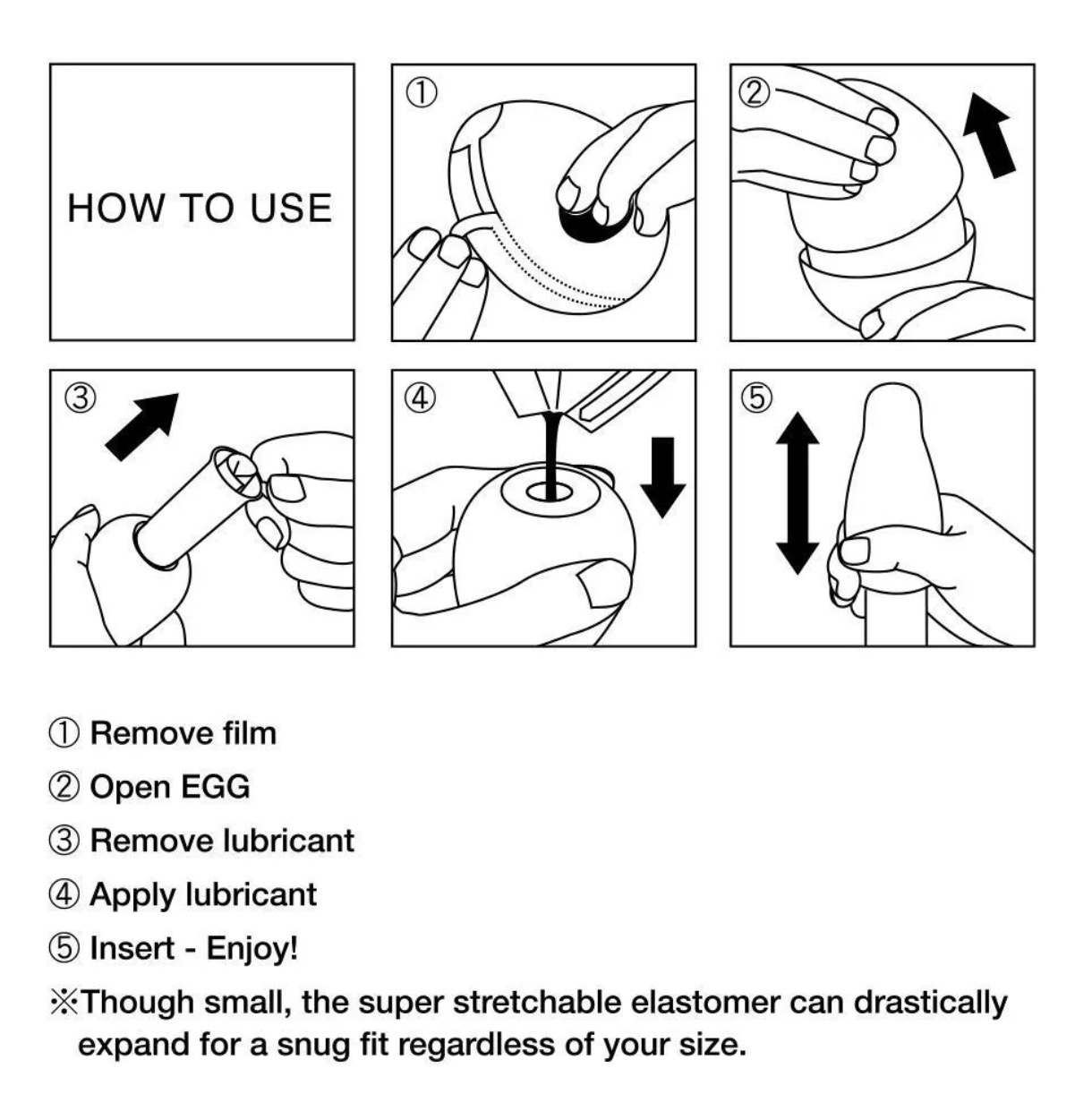 HOW TO USE

①

②

③

④

⑤

① Remove film
② Open EGG
③ Remove lubricant
④ Apply lubricant
⑤ Insert - Enjoy!
※Though small, the super stretchable elastomer can drastically expand for a snug fit regardless of your size.