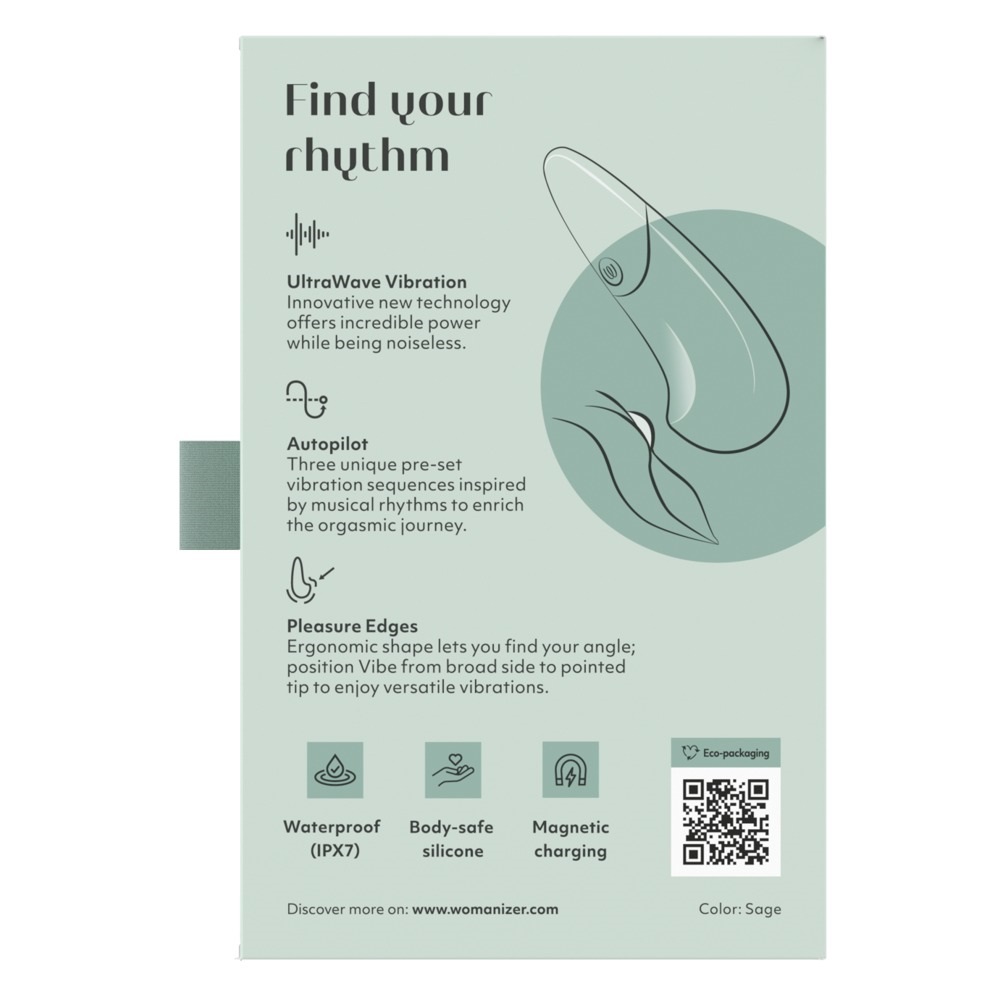 Find your rhythm

UltraWave Vibration
Innovative new technology offers incredible power while being noiseless.

Autopilot
Three unique pre-set vibration sequences inspired by musical rhythms to enrich the orgasmic journey.

Pleasure Edges
Ergonomic shape lets you find your angle; position Vibe from broad side to pointed tip to enjoy versatile vibrations.

Waterproof (IPX7)

Body-safe silicone

Magnetic charging

Eco-packaging

Discover more on: www.womanizer.com

Color: Sage