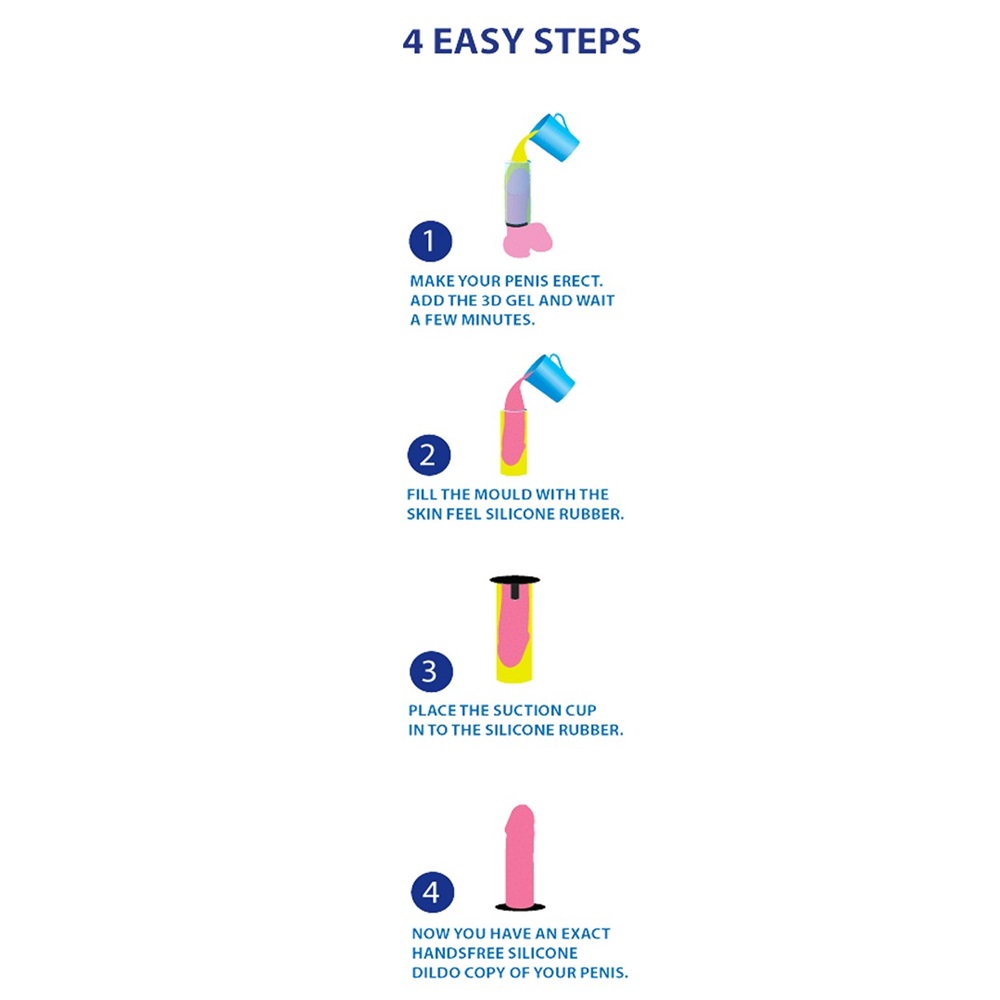 4 EASY STEPS

1

MAKE YOUR PENIS ERECT. ADD THE 3D GEL AND WAIT A FEW MINUTES.

2

FILL THE MOULD WITH THE SKIN FEEL SILICONE RUBBER.

3

PLACE THE SUCTION CUP IN TO THE SILICONE RUBBER.

4

NOW YOU HAVE AN EXACT HANDSFREE SILICONE DILDO COPY OF YOUR PENIS.